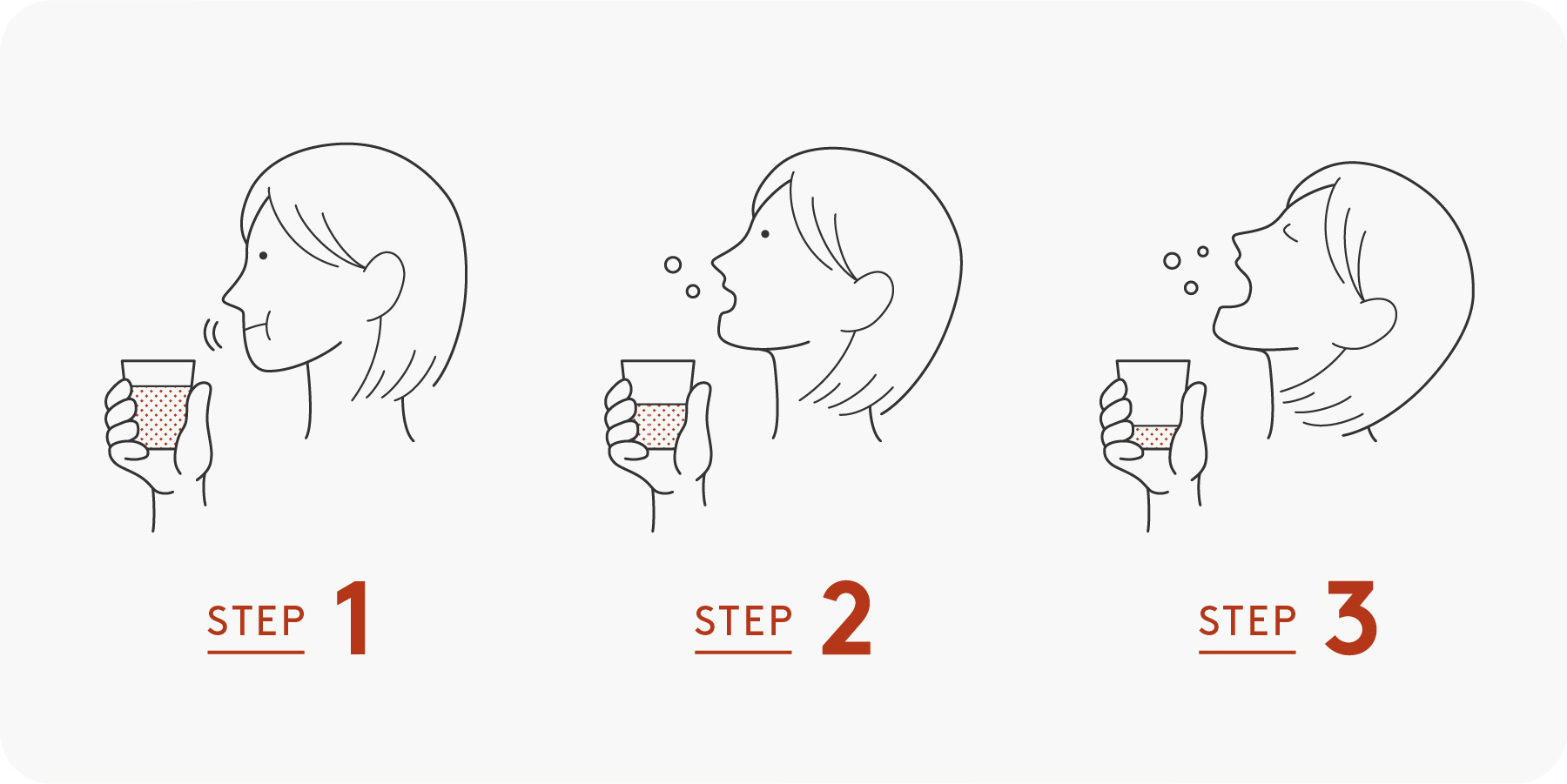 STEP 1

STEP 2

STEP 3