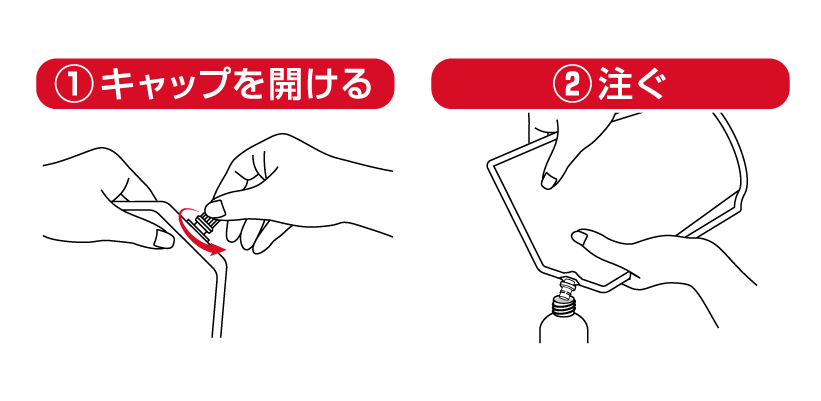 ①キャップを開ける

②注ぐ