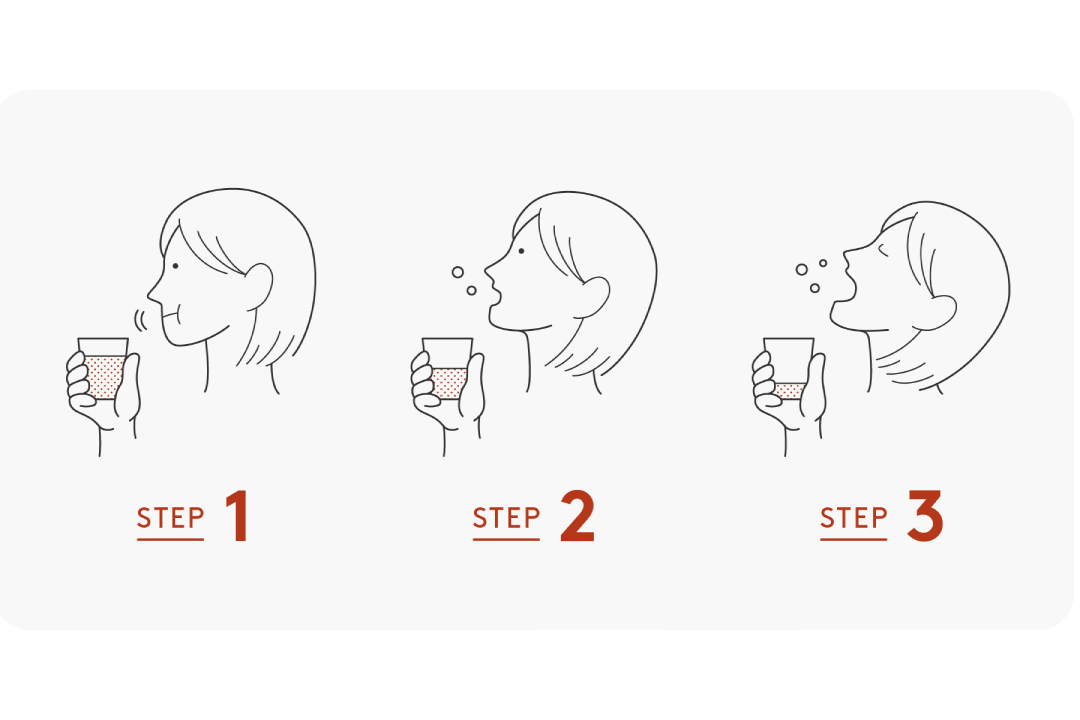 STEP 1

STEP 2

STEP 3