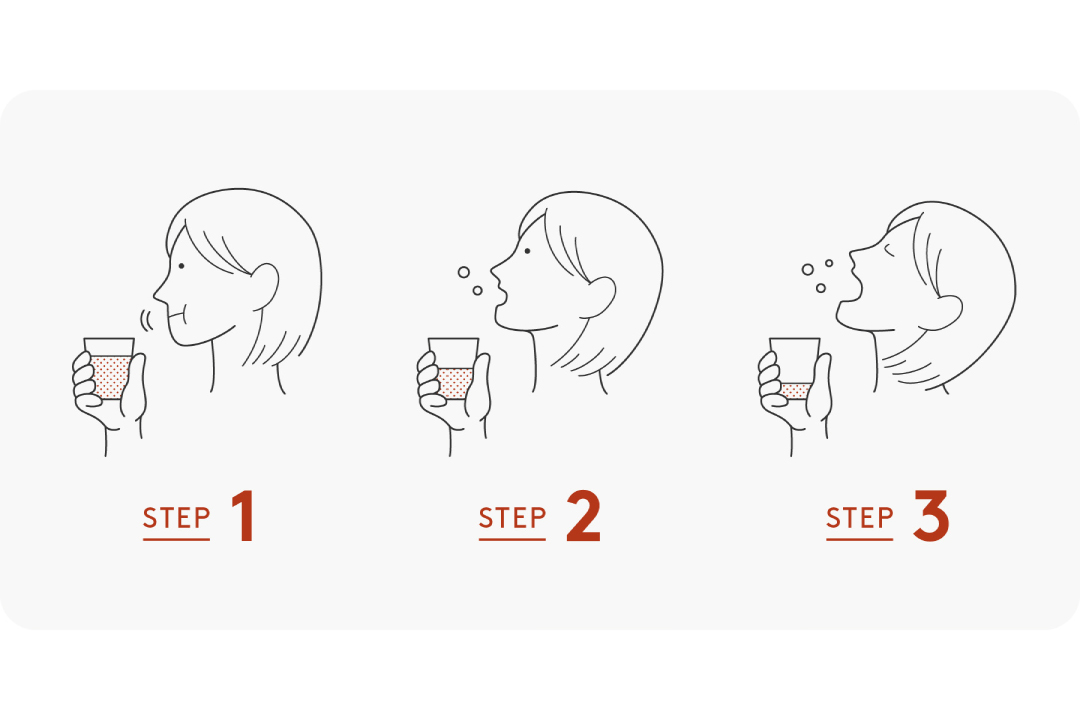 STEP 1

STEP 2

STEP 3